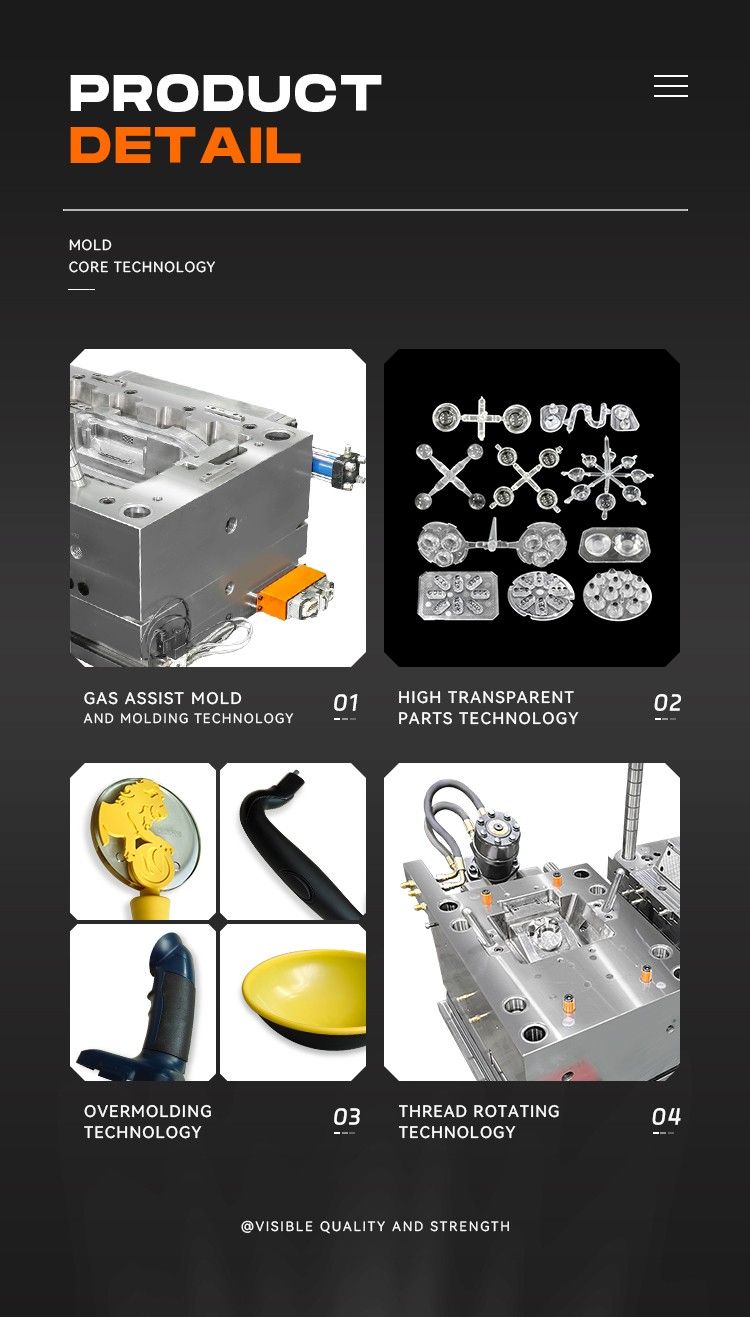 PRODUCT
DETAIL

MOLD
CORE TECHNOLOGY

GAS ASSIST MOLD
AND MOLDING TECHNOLOGY
01

HIGH TRANSPARENT
PARTS TECHNOLOGY
02

OVERMOLDING
TECHNOLOGY
03

THREAD ROTATING
TECHNOLOGY
04

@VISIBLE QUALITY AND STRENGTH